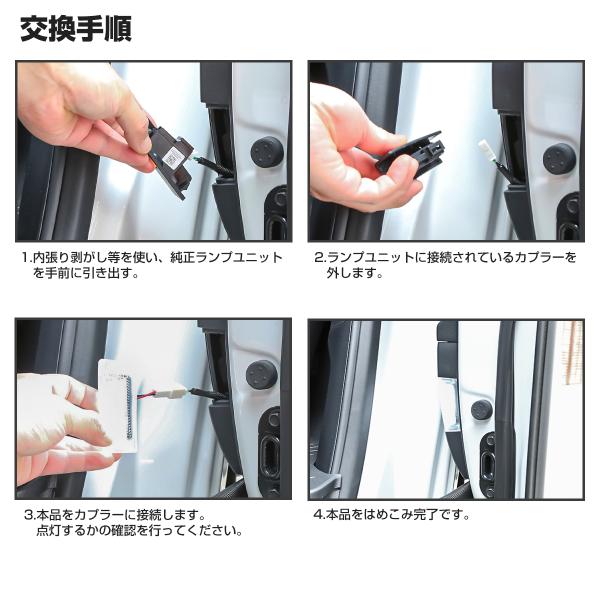 交換手順

1.内張り剥がし等を使い、純正ランプユニットを手前に引き出す。

2.ランプユニットに接続されているカプラーを外します。

3.本品をカプラーに接続します。
点灯するかの確認を行ってください。

4.本品をはめこみ完了です。