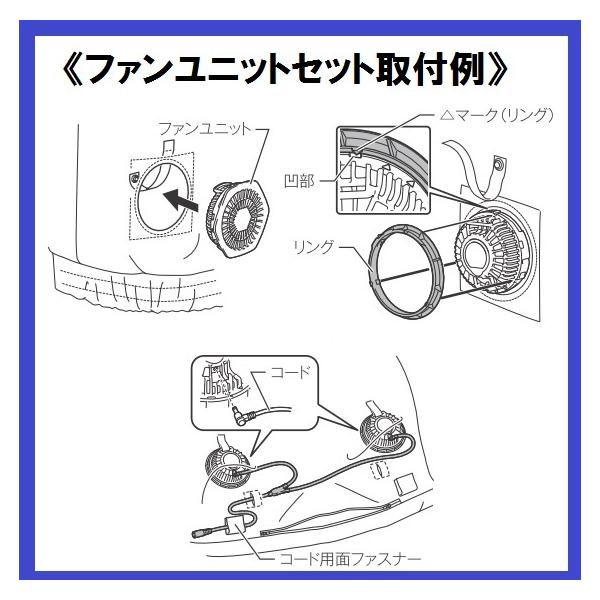 《ファンユニットセット取付例》

ファンユニット

△マーク(リング)

凹部

リング

コード

コード用面ファスナー