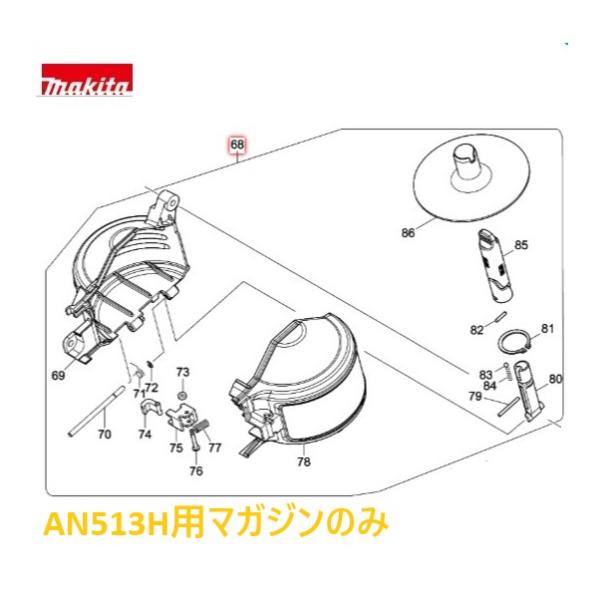 makita

68

86

85

82

81

83

84

80

79

69

71

72

73

70

74

75

77

76

78

AN513H用マガジンのみ