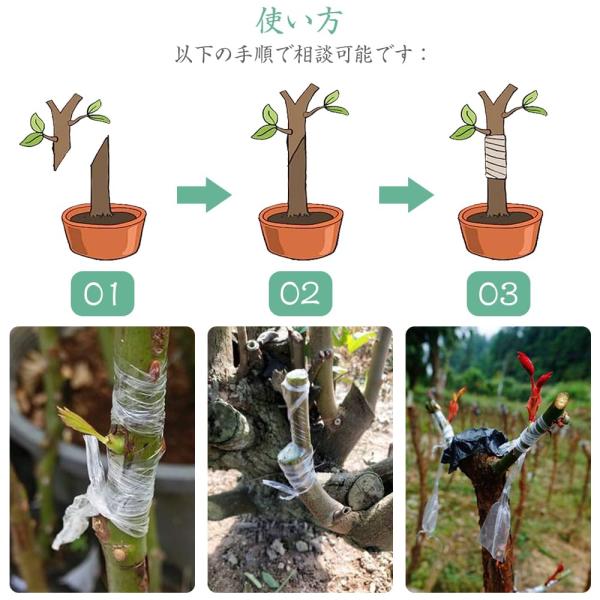 使い方
以下の手順で相談可能です：

01

02

03