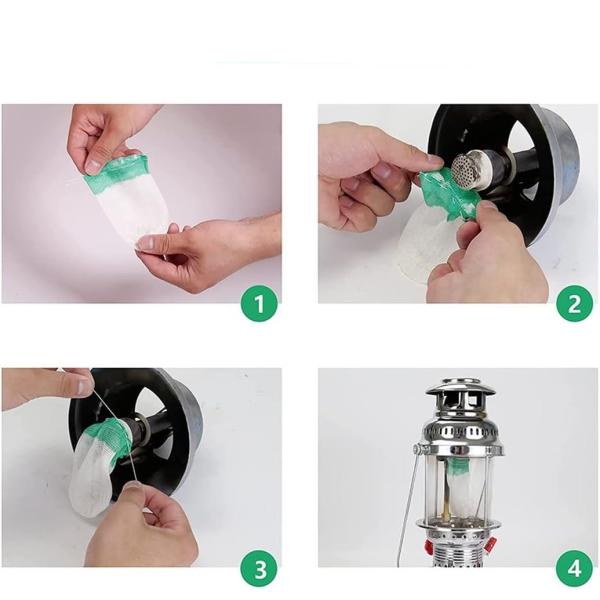 1

2

3

4