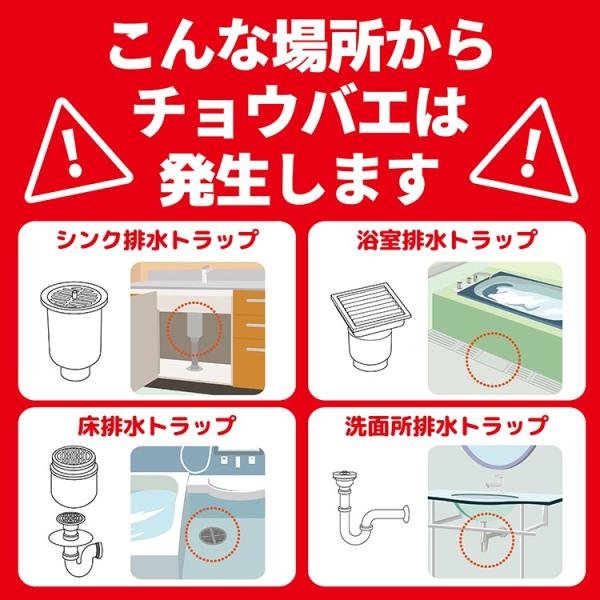 こんな場所から
チョウバエは
発生します

シンク排水トラップ

浴室排水トラップ

床排水トラップ

洗面所排水トラップ