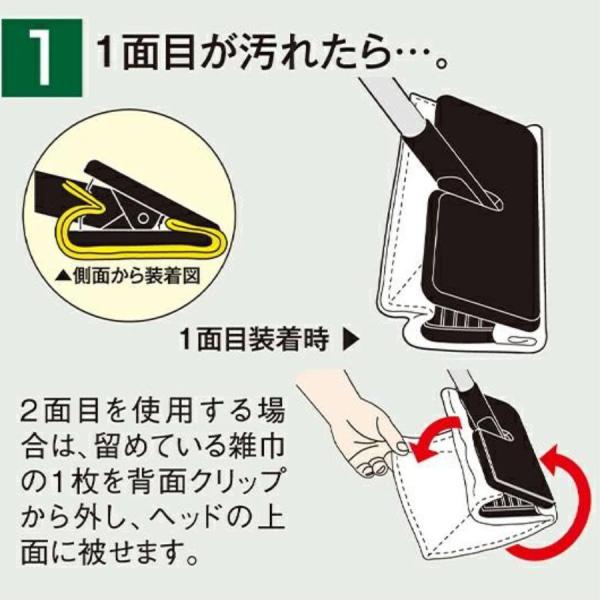 1 1面目が汚れたら…。

▲側面から装着図

1面目装着時 ▶

2面目を使用する場合は、留めている雑巾の1枚を背面クリップから外し、ヘッドの上面に被せます。