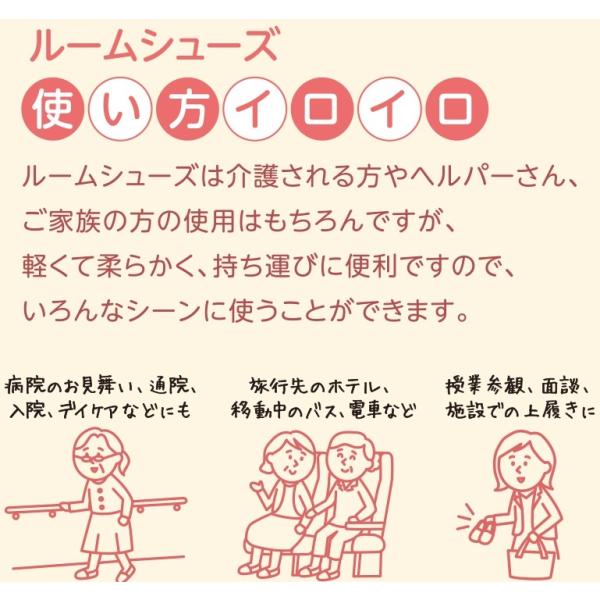 ルームシューズ

使い方イロイロ

ルームシューズは介護される方やヘルパーさん、ご家族の方の使用はもちろんですが、軽くて柔らかく、持ち運びに便利ですので、いろんなシーンに使うことができます。

病院のお見舞い、通院、入院、デイケアなどにも

旅行先のホテル、移動中のバス、電車など

授業参観、面談、施設での上履きに