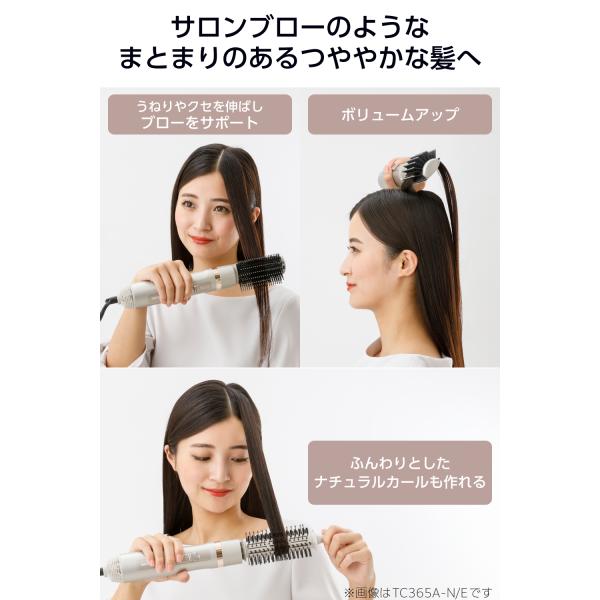 サロンブローのような
まとまりのあるつややかな髪へ

うねりやクセを伸ばし
ブローをサポート

ボリュームアップ

ふんわりとした
ナチュラルカールも作れる

※画像はTC365A-N/Eです