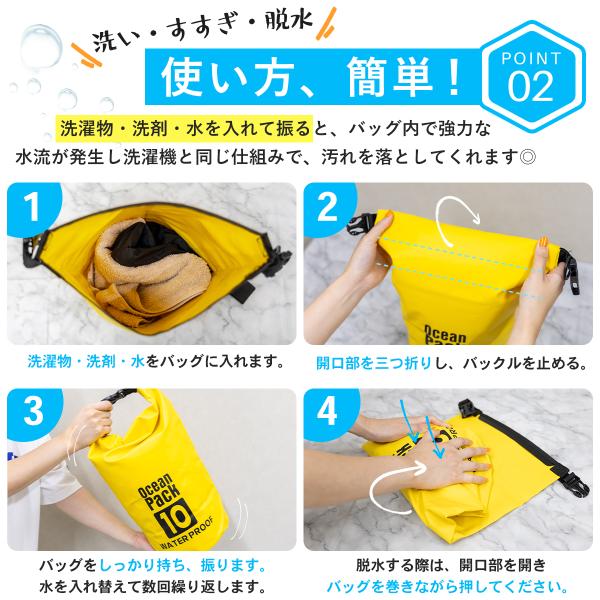 洗い・すすぎ・脱水

使い方、簡単！

POINT 02

洗濯物・洗剤・水を入れて振ると、バッグ内で強力な水流が発生し洗濯機と同じ仕組みで、汚れを落としてくれます◎

1

洗濯物・洗剤・水をバッグに入れます。

2

Ocean Pack

開口部を三つ折りし、バックルを止める。

3

Ocean Pack 10 WATER PROOF

バッグをしっかり持ち、振ります。
水を入れ替えて数回繰り返します。

4

脱水する際は、開口部を開き
バッグを巻きながら押してください。