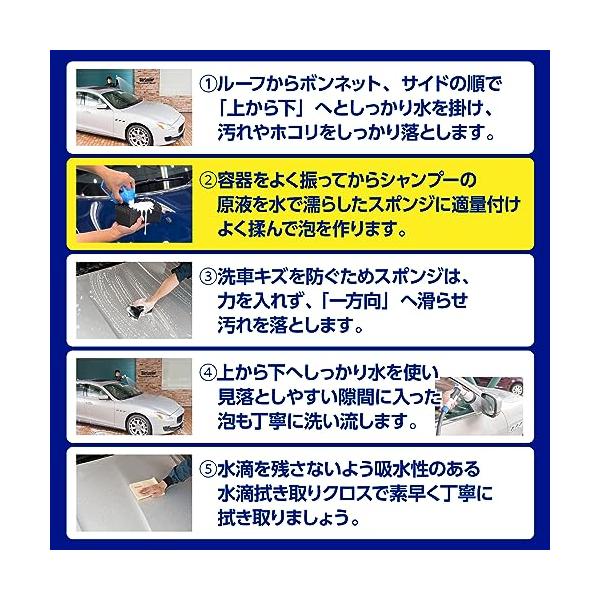 ①ルーフからボンネット、サイドの順で「上から下」へとしっかり水を掛け、汚れやホコリをしっかり落とします。

②容器をよく振ってからシャンプーの原液を水で濡らしたスポンジに適量付けよく揉んで泡を作ります。

③洗車キズを防ぐためスポンジは、力を入れず、「一方向」へ滑らせ汚れを落とします。

④上から下へしっかり水を使い見落としやすい隙間に入った泡も丁寧に洗い流します。

⑤水滴を残さないよう吸水性のある水滴拭き取りクロスで素早く丁寧に拭き取りましょう。