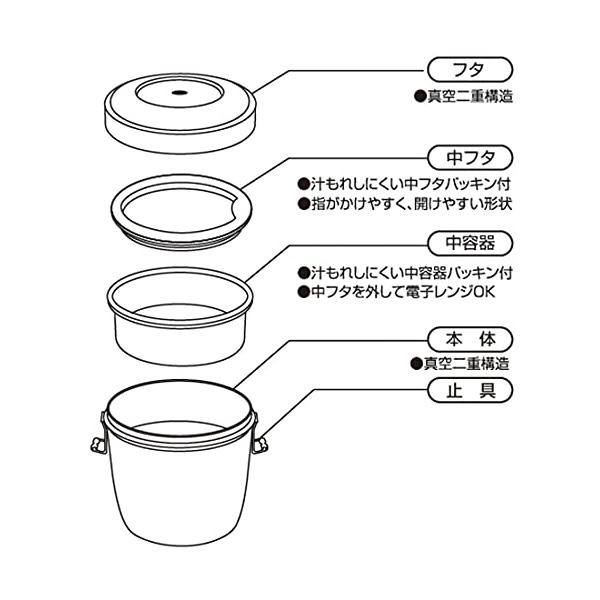 フタ
●真空二重構造

中フタ
●汁もれしにくい中フタパッキン付
●指がかけやすく、開けやすい形状

中容器
●汁もれしにくい中容器パッキン付
●中フタを外して電子レンジOK

本 体
●真空二重構造

止 具