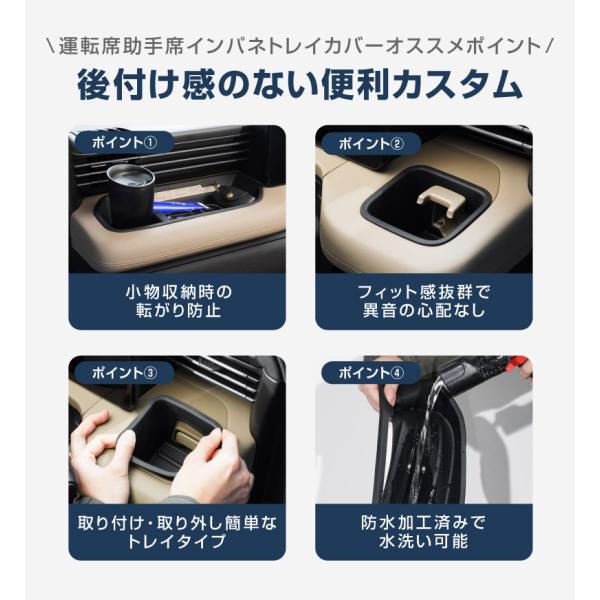 \運転席助手席インパネトレイカバーオススメポイント/

後付け感のない便利カスタム

ポイント①

小物収納時の転がり防止

ポイント②

フィット感抜群で異音の心配なし

ポイント③

取り付け・取り外し簡単なトレイタイプ

ポイント④

防水加工済みで水洗い可能