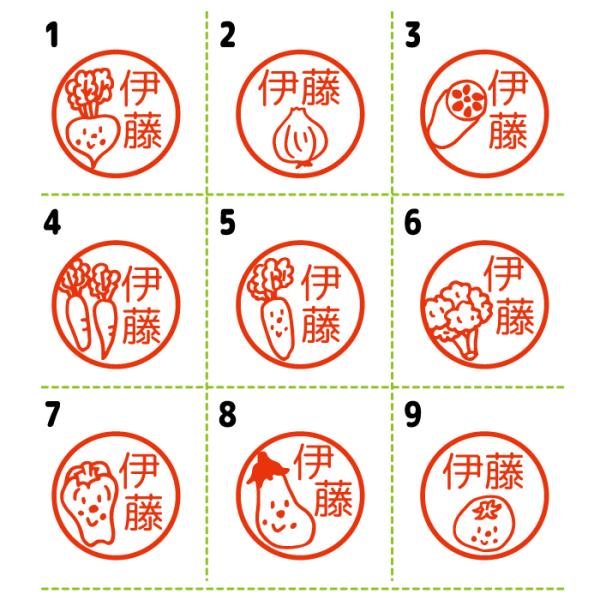 1
伊藤

2
伊藤

3
伊藤

4
伊藤

5
伊藤

6
伊藤

7
伊藤

8
伊藤

9
伊藤