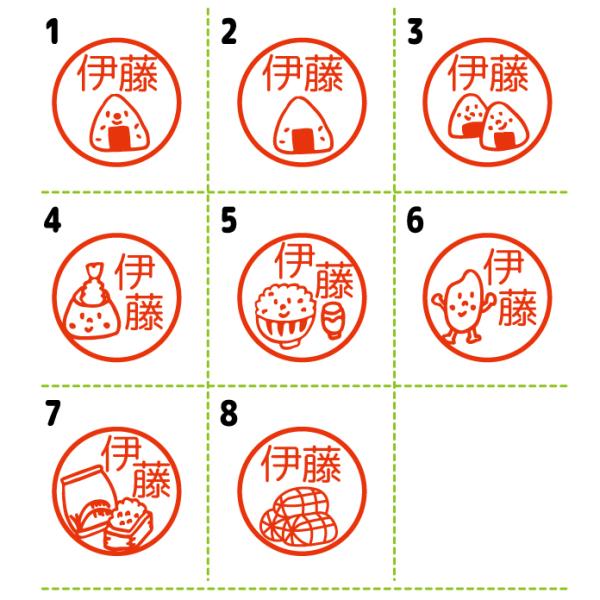 1
伊藤

2
伊藤

3
伊藤

4
伊藤

5
伊藤

6
伊藤

7
伊藤

8
伊藤