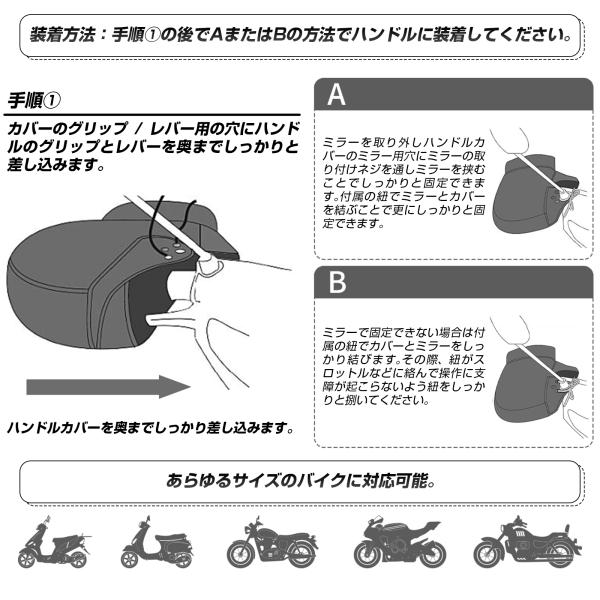 装着方法：手順①の後でAまたはBの方法でハンドルに装着してください。

手順①

カバーのグリップ / レバー用の穴にハンドルのグリップとレバーを奥までしっかりと差し込みます。

ハンドルカバーを奥までしっかり差し込みます。

A

ミラーを取り外しハンドルカバーのミラー用穴にミラーの取り付けネジを通しミラーを挟むことでしっかりと固定できます。付属の紐でミラーとカバーを結ぶことで更にしっかりと固定できます。

B

ミラーで固定できない場合は付属の紐でカバーとミラーをしっかり結びます。その際、紐がスロットルなどに絡んで操作に支障が起こらないよう紐をしっかりと捌いてください。

あらゆるサイズのバイクに対応可能。