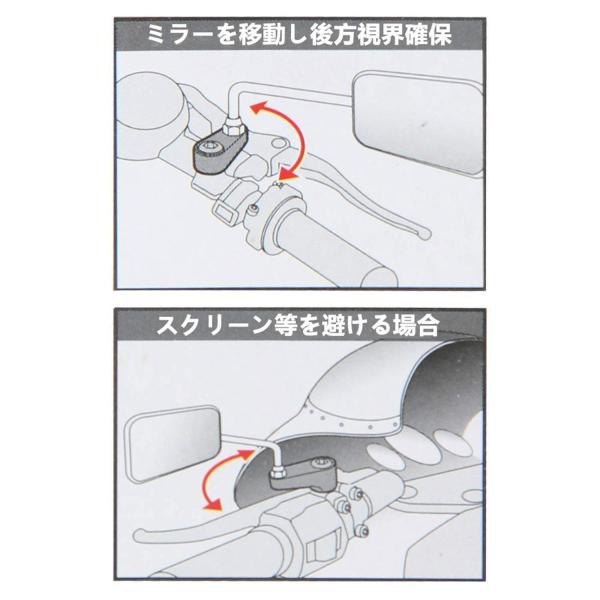 ミラーを移動し後方視界確保

スクリーン等を避ける場合