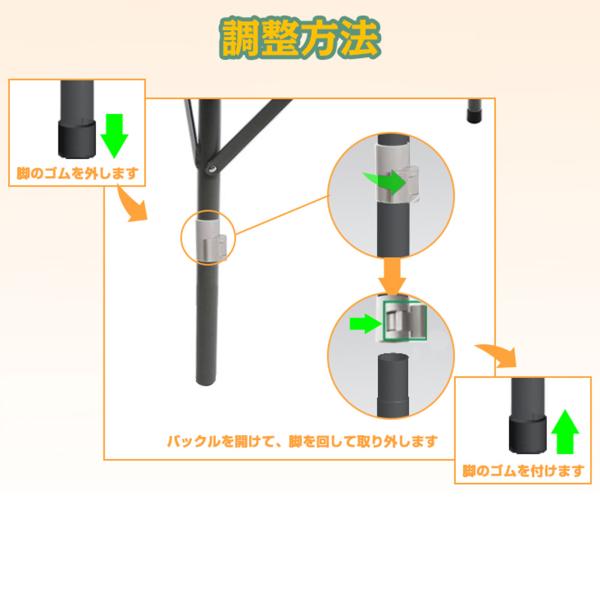 調整方法

脚のゴムを外します

バックルを開けて、脚を回して取り外します

脚のゴムを付けます