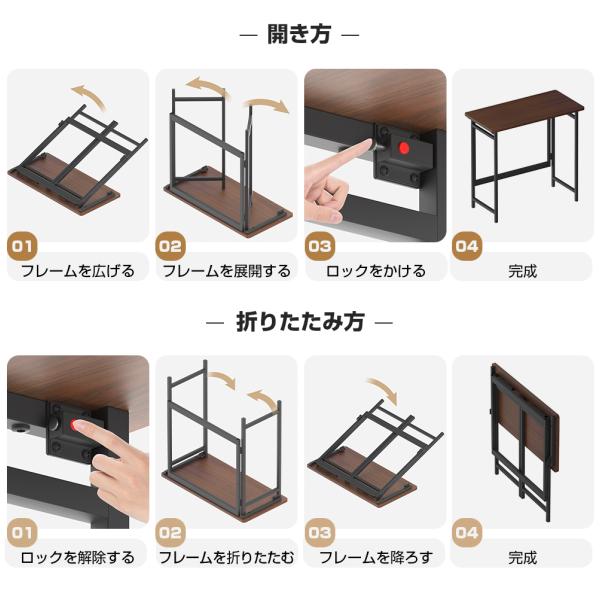 — 開き方 —

01
フレームを広げる

02
フレームを展開する

03
ロックをかける

04
完成

— 折りたたみ方 —

01
ロックを解除する

02
フレームを折りたたむ

03
フレームを降ろす

04
完成