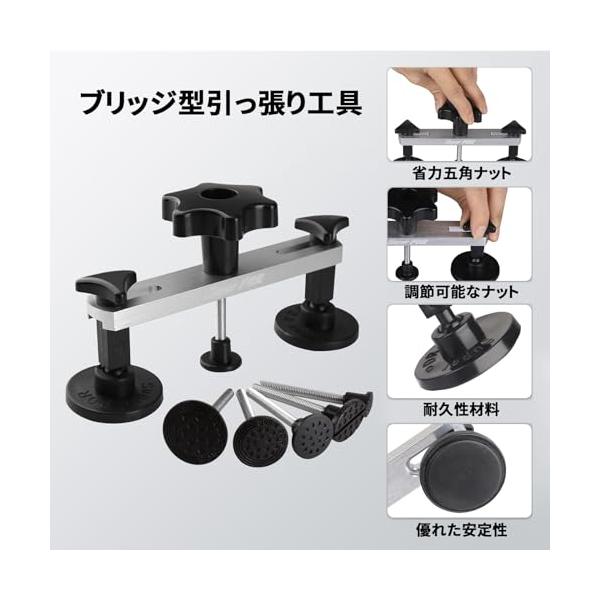 ブリッジ型引っ張り工具

省力五角ナット

調節可能なナット

耐久性材料

優れた安定性