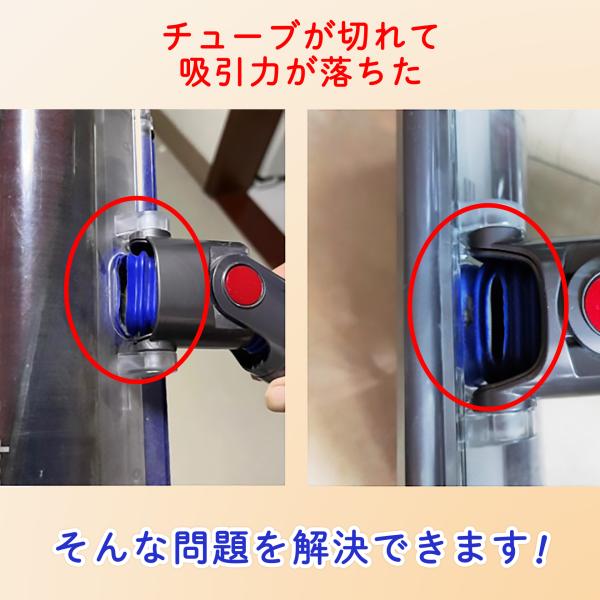 チューブが切れて
吸引力が落ちた

そんな問題を解決できます！