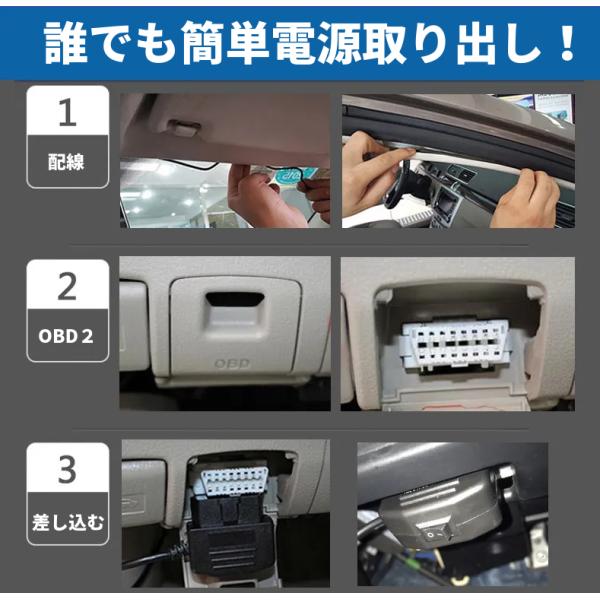 誰でも簡単電源取り出し！

1
配線

2
OBD 2

OBD

3
差し込む