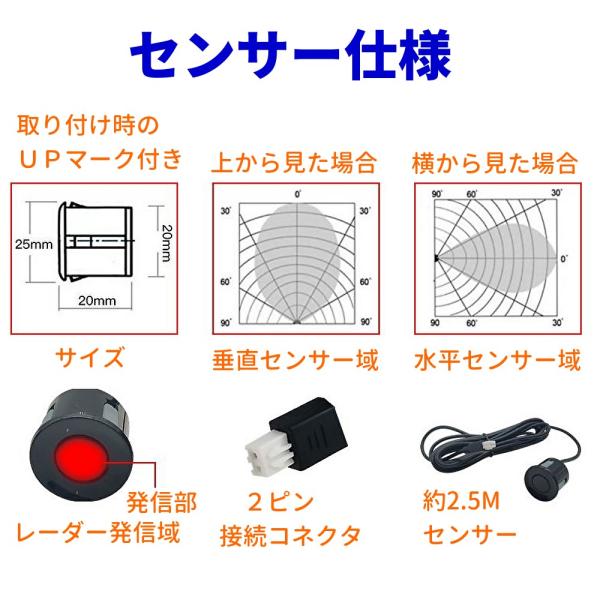 センサー仕様

取り付け時の
ＵＰマーク付き

25mm
20mm
20mm

サイズ

上から見た場合

0°
30°
30°
60°
60°
90°
90°

垂直センサー域

横から見た場合

90°
60°
30°
0°
90
60°
30°

水平センサー域

発信部
レーダー発信域

２ピン
接続コネクタ

約2.5M
センサー