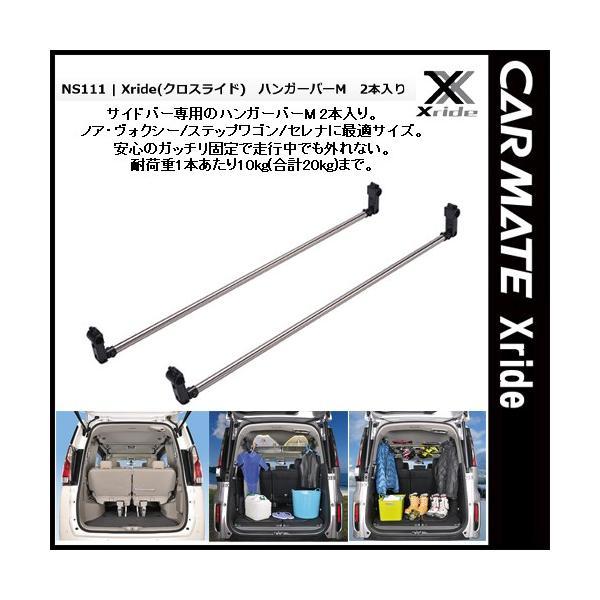 NS111 | Xride(クロスライド) ハンガーバーM 2本入り

Xride

サイドバー専用のハンガーバーM 2本入り。
ノア・ヴォクシー/ステップワゴン/セレナに最適サイズ。
安心のガッチリ固定で走行中でも外れない。
耐荷重1本あたり10kg(合計20kg)まで。

CAR MATE Xride