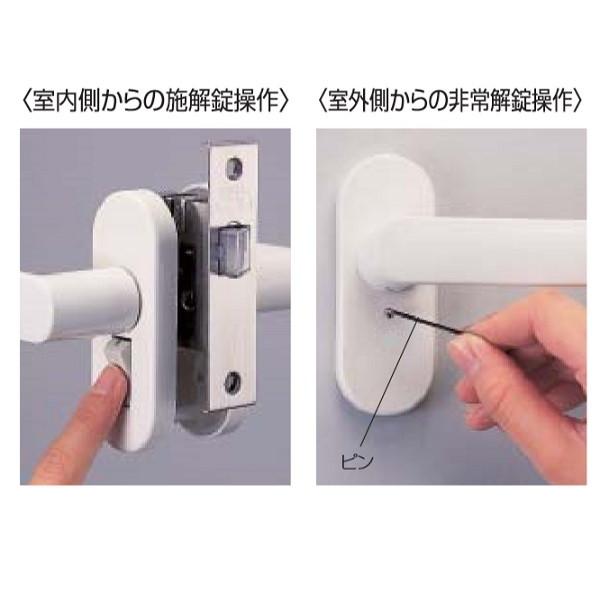 〈室内側からの施解錠操作〉

〈室外側からの非常解錠操作〉

ピン