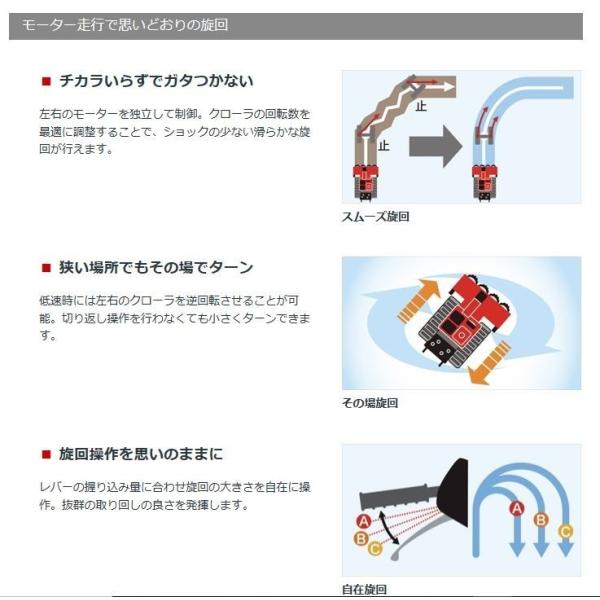 モーター走行で思いどおりの旋回

■ チカラいらずでガタつかない

左右のモーターを独立して制御。クローラの回転数を最適に調整することで、ショックの少ない滑らかな旋回が行えます。

止

止

スムーズ旋回

■ 狭い場所でもその場でターン

低速時には左右のクローラを逆回転させることが可能。切り返し操作を行わなくても小さくターンできます。

その場旋回

■ 旋回操作を思いのままに

レバーの握り込み量に合わせ旋回の大きさを自在に操作。抜群の取り回しの良さを発揮します。

A
B
C

A
B
C

自在旋回