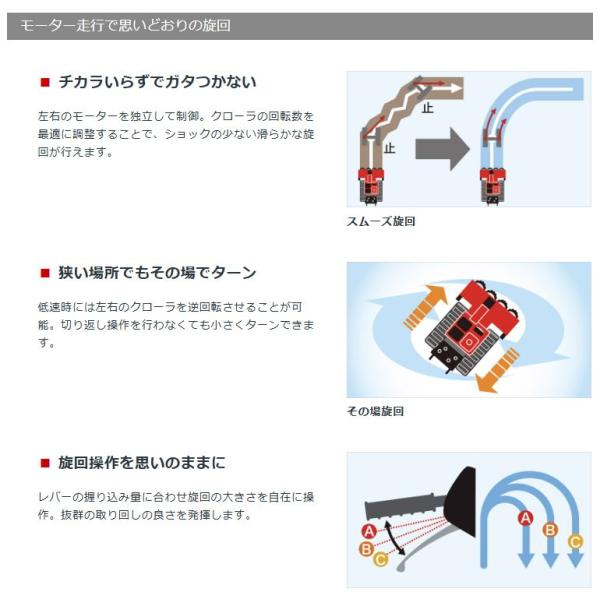 モーター走行で思いどおりの旋回

■ チカラいらずでガタつかない

左右のモーターを独立して制御。クローラの回転数を最適に調整することで、ショックの少ない滑らかな旋回が行えます。

止
止

スムーズ旋回

■ 狭い場所でもその場でターン

低速時には左右のクローラを逆回転させることが可能。切り返し操作を行わなくても小さくターンできます。

その場旋回

■ 旋回操作を思いのままに

レバーの握り込み量に合わせ旋回の大きさを自在に操作。抜群の取り回しの良さを発揮します。

A
B
C
A
B
C