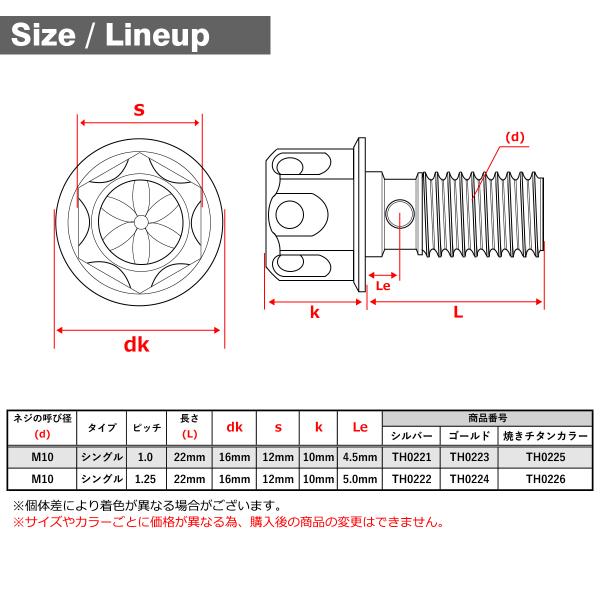 Size / Lineup

s

(d)

Le

k

L

dk

| ネジの呼び径 (d) | タイプ | ピッチ | 長さ (L) | dk | s | k | Le | 商品番号 シルバー | 商品番号 ゴールド | 商品番号 焼きチタンカラー |
|---|---|---|---|---|---|---|---|---|---|---|
| M10 | シングル | 1.0 | 22mm | 16mm | 12mm | 10mm | 4.5mm | TH0221 | TH0223 | TH0225 |
| M10 | シングル | 1.25 | 22mm | 16mm | 12mm | 10mm | 5.0mm | TH0222 | TH0224 | TH0226 |

※個体差により着色が異なる場合がございます。
※サイズやカラーごとに価格が異なる為、購入後の商品の変更はできません。