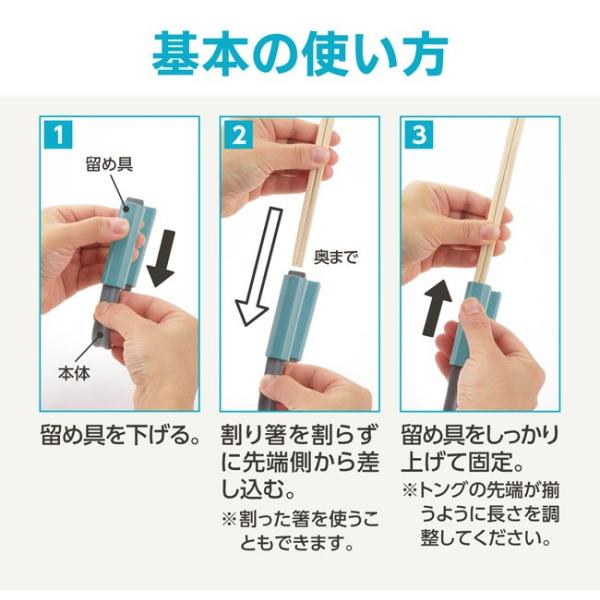 基本の使い方

1
留め具
本体
留め具を下げる。

2
奥まで
割り箸を割らずに先端側から差し込む。
※割った箸を使うこともできます。

3
留め具をしっかり上げて固定。
※トングの先端が揃うように長さを調整してください。