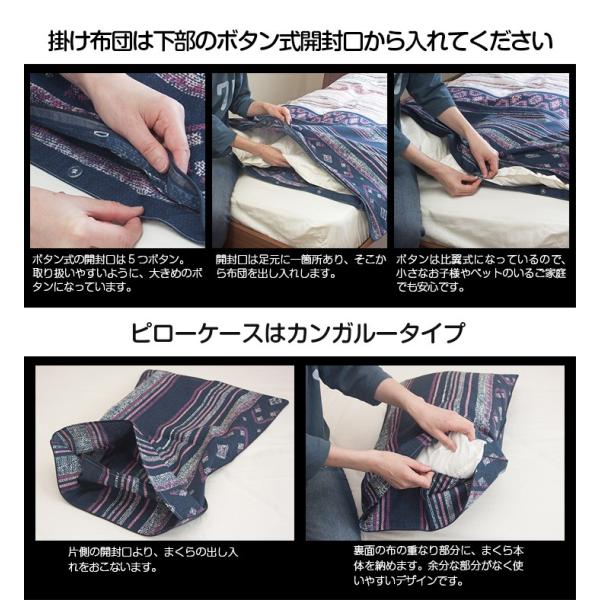 掛け布団は下部のボタン式開封口から入れてください

ボタン式の開封口は５つボタン。取り扱いやすいように、大きめのボタンになっています。

開封口は足元に一箇所あり、そこから布団を出し入れします。

ボタンは比翼式になっているので、小さなお子様やペットのいるご家庭でも安心です。

ピローケースはカンガルータイプ

片側の開封口より、まくらの出し入れをおこないます。

裏面の布の重なり部分に、まくら本体を納めます。余分な部分がなく使いやすいデザインです。