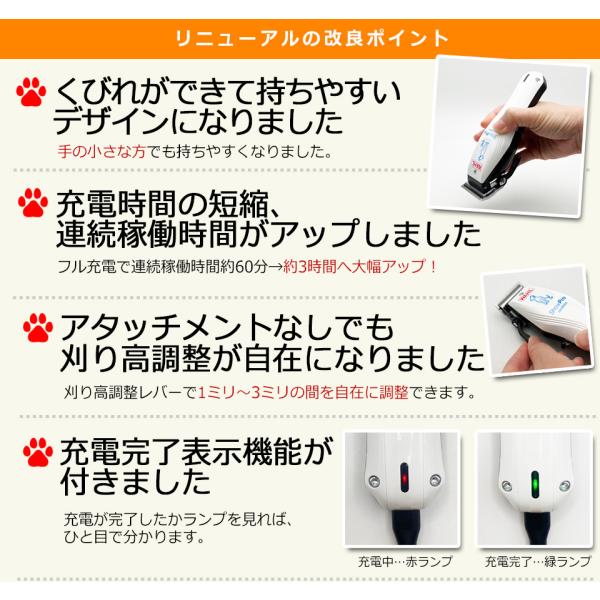 リニューアルの改良ポイント

くびれができて持ちやすいデザインになりました

手の小さな方でも持ちやすくなりました。

充電時間の短縮、連続稼働時間がアップしました

フル充電で連続稼働時間約60分→約3時間へ大幅アップ！

アタッチメントなしでも刈り高調整が自在になりました

刈り高調整レバーで1ミリ～3ミリの間を自在に調整できます。

充電完了表示機能が付きました

充電が完了したかランプを見れば、ひと目で分かります。

充電中…赤ランプ

充電完了…緑ランプ