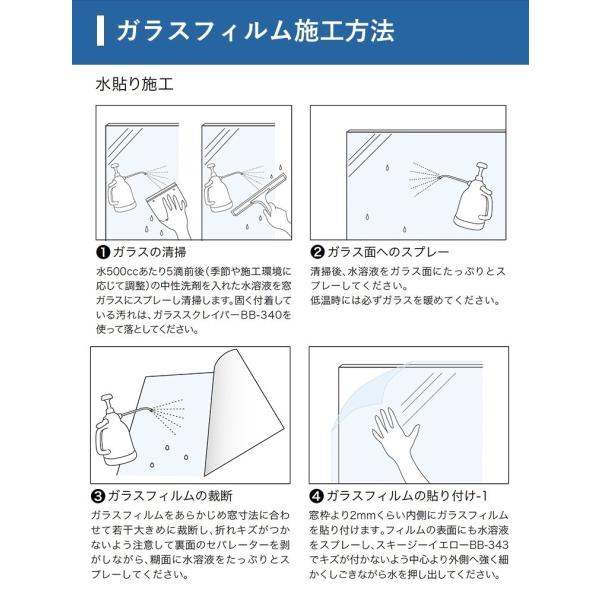 ガラスフィルム施工方法

水貼り施工

❶ガラスの清掃

水500ccあたり5滴前後(季節や施工環境に応じて調整)の中性洗剤を入れた水溶液を窓ガラスにスプレーし清掃します。固く付着している汚れは、ガラススクレイパーBB-340を使って落としてください。

❷ガラス面へのスプレー

清掃後、水溶液をガラス面にたっぷりとスプレーしてください。
低温時には必ずガラスを暖めてください。

❸ガラスフィルムの裁断

ガラスフィルムをあらかじめ窓寸法に合わせて若干大きめに裁断し、折れキズがつかないよう注意して裏面のセパレーターを剥がしながら、糊面に水溶液をたっぷりとスプレーしてください。

❹ガラスフィルムの貼り付け-1

窓枠より2mmくらい内側にガラスフィルムを貼り付けます。フィルムの表面にも水溶液をスプレーし、スキージーイエローBB-343でキズが付かないよう中心より外側へ強く細かくしごきながら水を押し出してください。