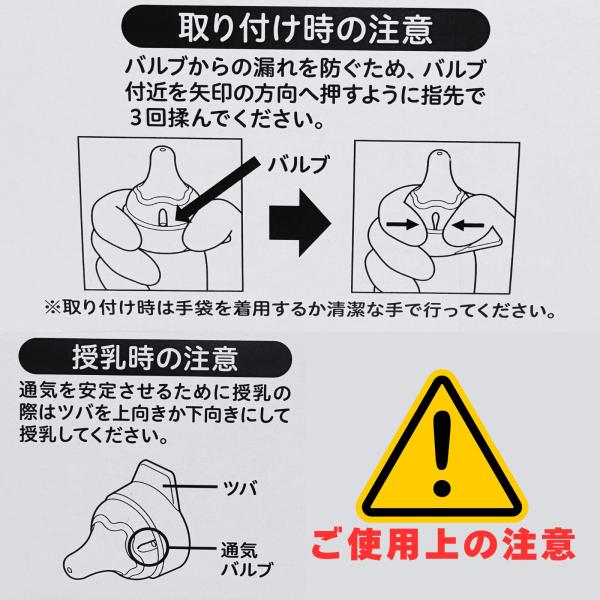 取り付け時の注意

バルブからの漏れを防ぐため、バルブ付近を矢印の方向へ押すように指先で3回揉んでください。

バルブ

※取り付け時は手袋を着用するか清潔な手で行ってください。

授乳時の注意

通気を安定させるために授乳の際はツバを上向きか下向きにして授乳してください。

ツバ

通気バルブ

ご使用上の注意