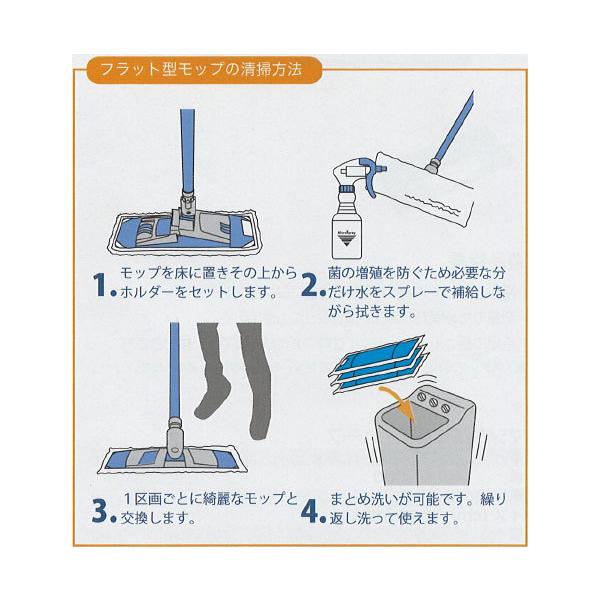 フラット型モップの清掃方法

1. モップを床に置きその上からホルダーをセットします。

2. 菌の増殖を防ぐため必要な分だけ水をスプレーで補給しながら拭きます。

3. 1区画ごとに綺麗なモップと交換します。

4. まとめ洗いが可能です。繰り返し洗って使えます。