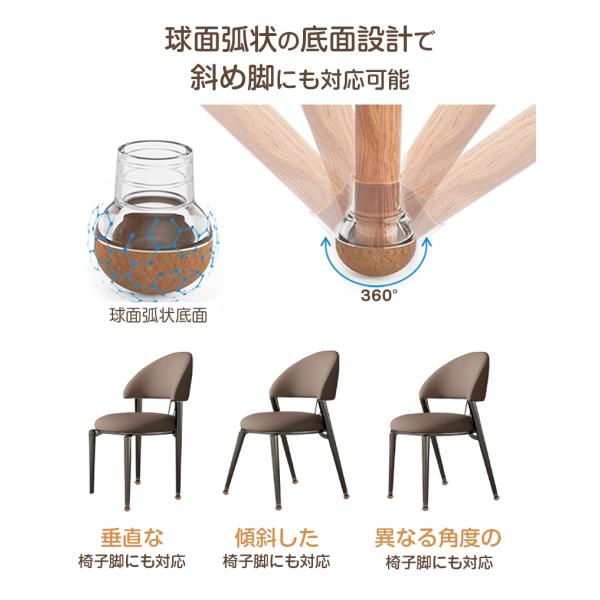 球面弧状の底面設計で
斜め脚にも対応可能

球面弧状底面

360°

垂直な
椅子脚にも対応

傾斜した
椅子脚にも対応

異なる角度の
椅子脚にも対応