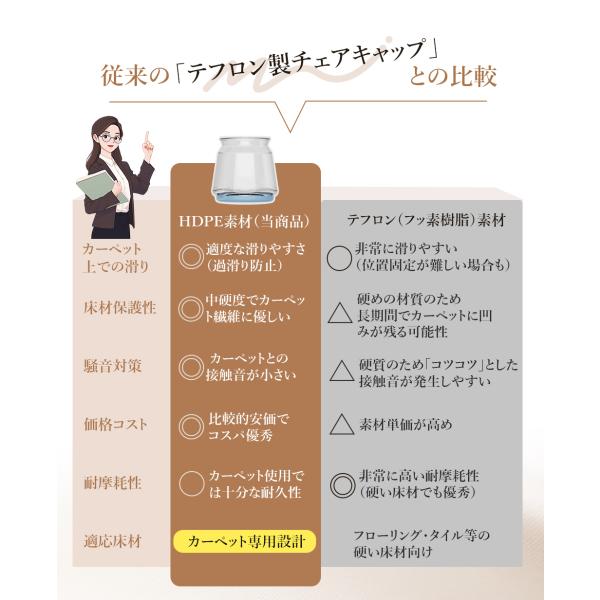 従来の「テフロン製チェアキャップ」との比較

|  | HDPE素材(当商品) | テフロン(フッ素樹脂)素材 |
|---|---|---|
| カーペット上での滑り | ◎ 適度な滑りやすさ(過滑り防止) | ○ 非常に滑りやすい(位置固定が難しい場合も) |
| 床材保護性 | ◎ 中硬度でカーペット繊維に優しい | △ 硬めの材質のため長期間でカーペットに凹みが残る可能性 |
| 騒音対策 | ◎ カーペットとの接触音が小さい | △ 硬質のため「コツコツ」とした接触音が発生しやすい |
| 価格コスト | ◎ 比較的安価でコスパ優秀 | △ 素材単価が高め |
| 耐摩耗性 | ○ カーペット使用では十分な耐久性 | ◎ 非常に高い耐摩耗性(硬い床材でも優秀) |
| 適応床材 | カーペット専用設計 | フローリング・タイル等の硬い床材向け |