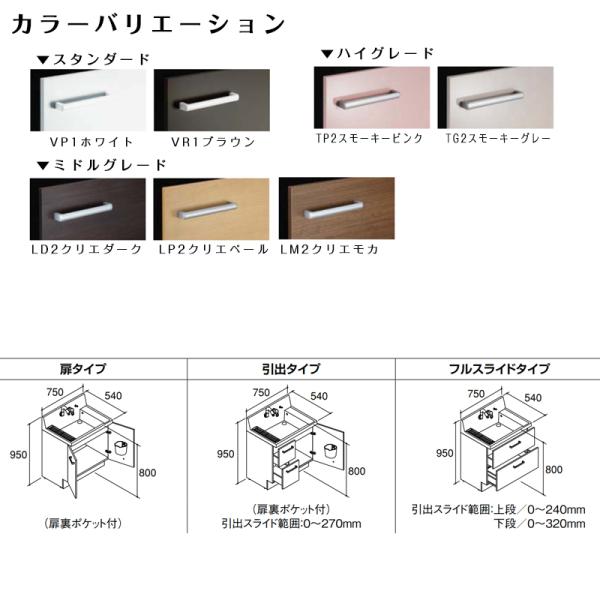 カラーバリエーション

▼スタンダード

VP1ホワイト

VR1ブラウン

▼ハイグレード

TP2スモーキーピンク

TG2スモーキーグレー

▼ミドルグレード

LD2クリエダーク

LP2クリエペール

LM2クリエモカ

| 扉タイプ | 引出タイプ | フルスライドタイプ |
|---|---|---|
| 750 540 950 800 (扉裏ポケット付) | 750 540 950 800 (扉裏ポケット付) 引出スライド範囲:0～270mm | 750 540 950 800 引出スライド範囲:上段／0～240mm 下段／0～320mm |