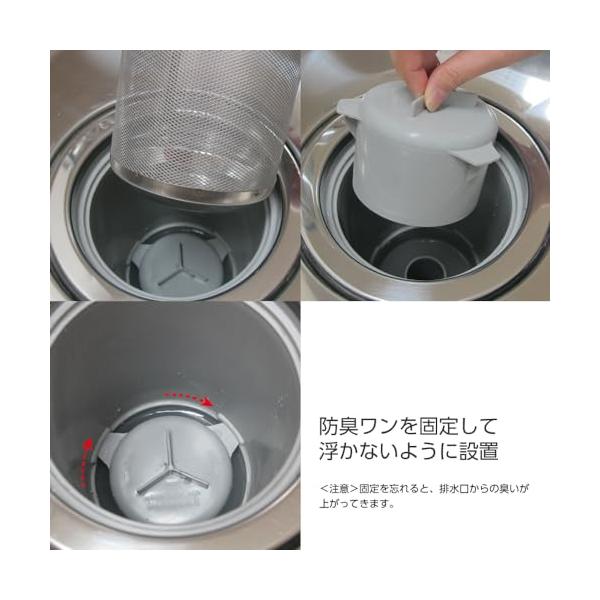 防臭ワンを固定して
浮かないように設置

＜注意＞固定を忘れると、排水口からの臭いが上がってきます。