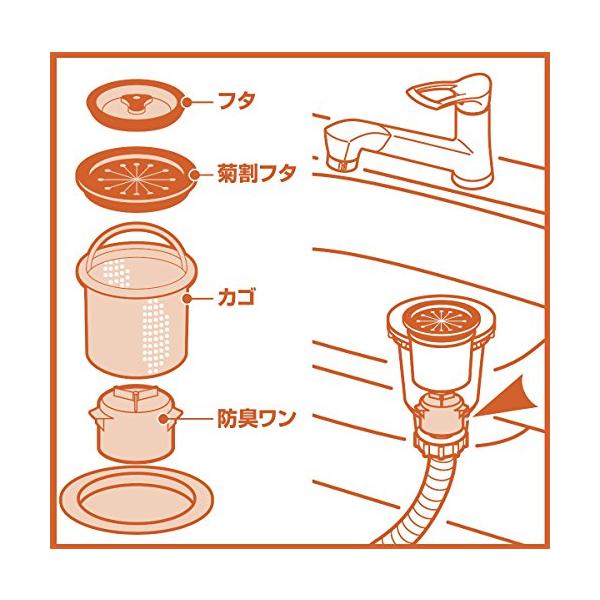 フタ

菊割フタ

カゴ

防臭ワン