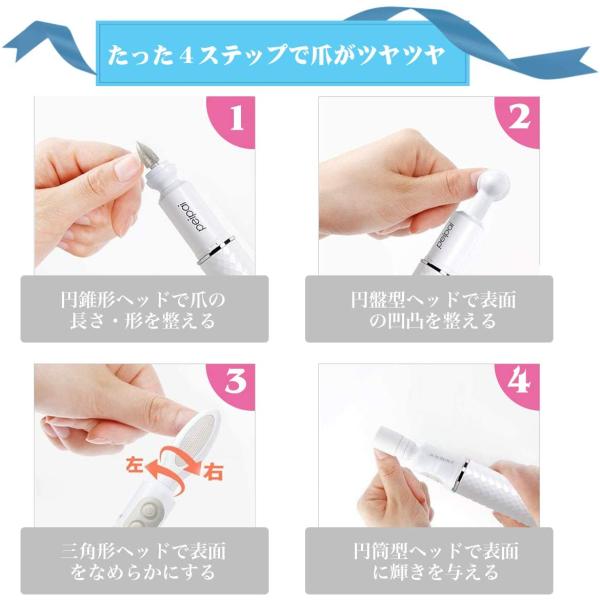 たった４ステップで爪がツヤツヤ

1

peipai

円錐形ヘッドで爪の長さ・形を整える

2

peipai

円盤型ヘッドで表面の凹凸を整える

3

左

右

三角形ヘッドで表面をなめらかにする

4

円筒型ヘッドで表面に輝きを与える