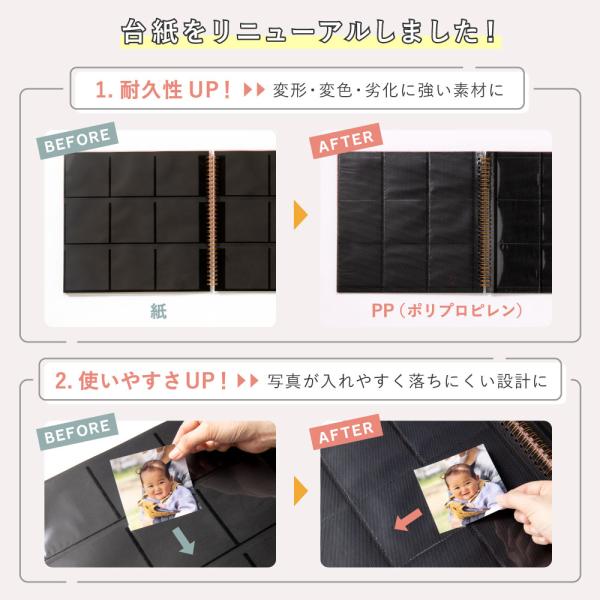 台紙をリニューアルしました!

1. 耐久性 UP! ▶▶ 変形・変色・劣化に強い素材に

BEFORE

紙

AFTER

PP(ポリプロピレン)

2. 使いやすさ UP! ▶▶ 写真が入れやすく落ちにくい設計に

BEFORE

AFTER