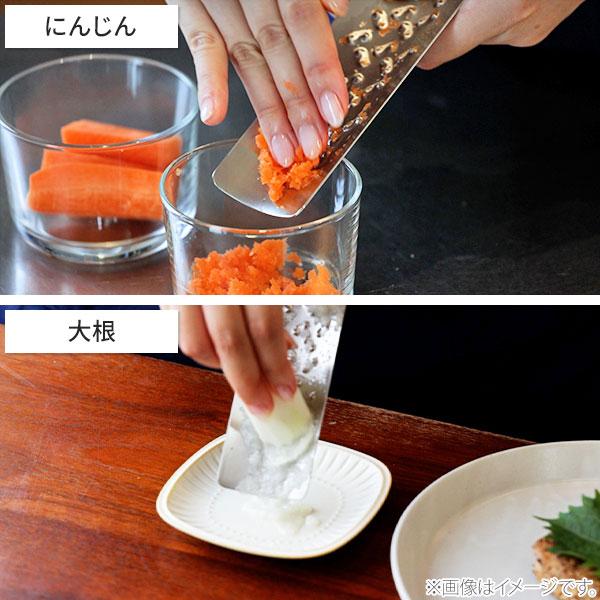 にんじん

大根

※画像はイメージです。