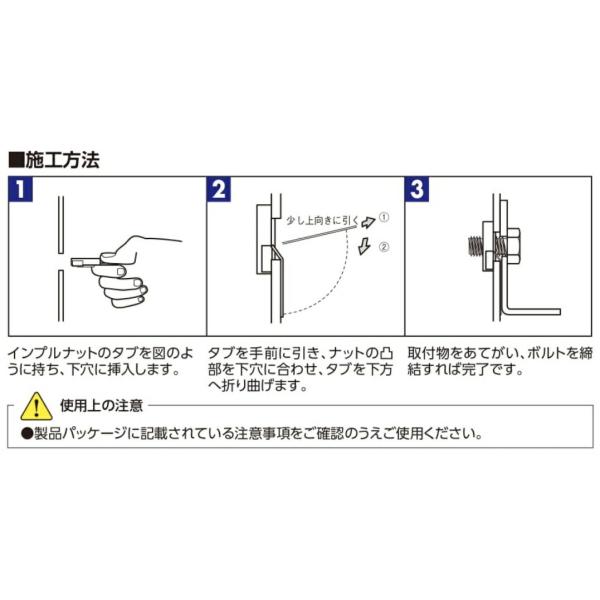 ■施工方法

1

インプルナットのタブを図のように持ち、下穴に挿入します。

2

少し上向きに引く ①

②

タブを手前に引き、ナットの凸部を下穴に合わせ、タブを下方へ折り曲げます。

3

取付物をあてがい、ボルトを締結すれば完了です。

使用上の注意

●製品パッケージに記載されている注意事項をご確認のうえご使用ください。