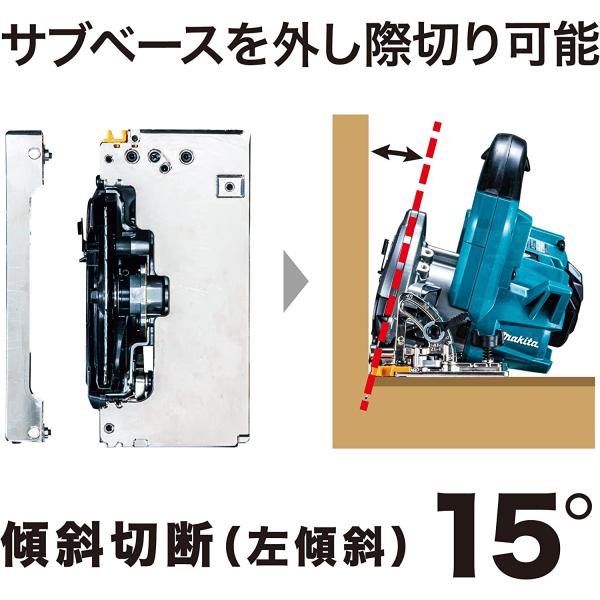 サブベースを外し際切り可能

makita

傾斜切断（左傾斜）15°