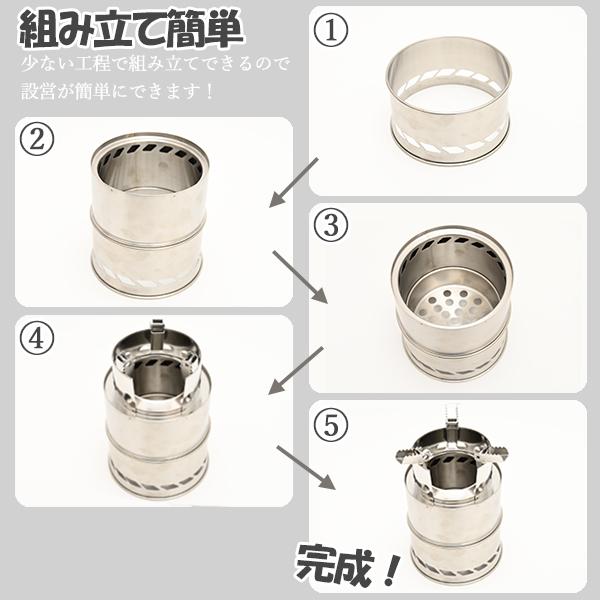 組み立て簡単
少ない工程で組み立てできるので設営が簡単にできます！

①

②

③

④

⑤

完成！