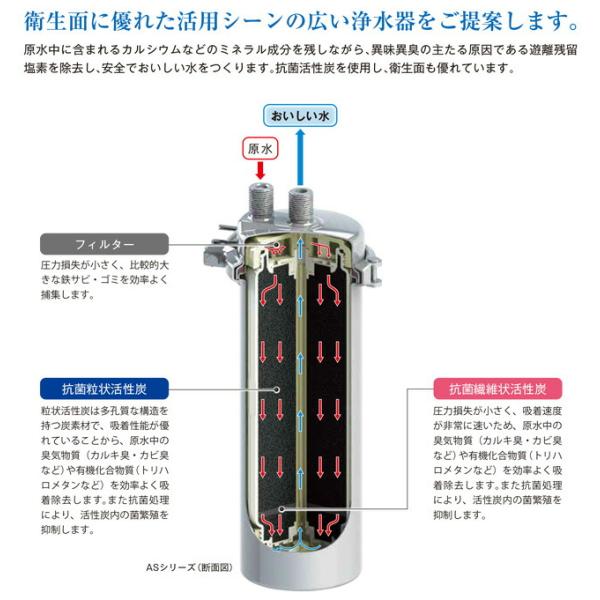 衛生面に優れた活用シーンの広い浄水器をご提案します。

原水中に含まれるカルシウムなどのミネラル成分を残しながら、異味異臭の主たる原因である遊離残留塩素を除去し、安全でおいしい水をつくります。抗菌活性炭を使用し、衛生面も優れています。

おいしい水

原水

フィルター

圧力損失が小さく、比較的大きな鉄サビ・ゴミを効率よく捕集します。

抗菌粒状活性炭

粒状活性炭は多孔質な構造を持つ炭素材で、吸着性能が優れていることから、原水中の臭気物質（カルキ臭・カビ臭など）や有機化合物質（トリハロメタンなど）を効率よく吸着除去します。また抗菌処理により、活性炭内の菌繁殖を抑制します。

抗菌繊維状活性炭

圧力損失が小さく、吸着速度が非常に速いため、原水中の臭気物質（カルキ臭・カビ臭など）や有機化合物質（トリハロメタンなど）を効率よく吸着除去します。また抗菌処理により、活性炭内の菌繁殖を抑制します。

ASシリーズ（断面図）