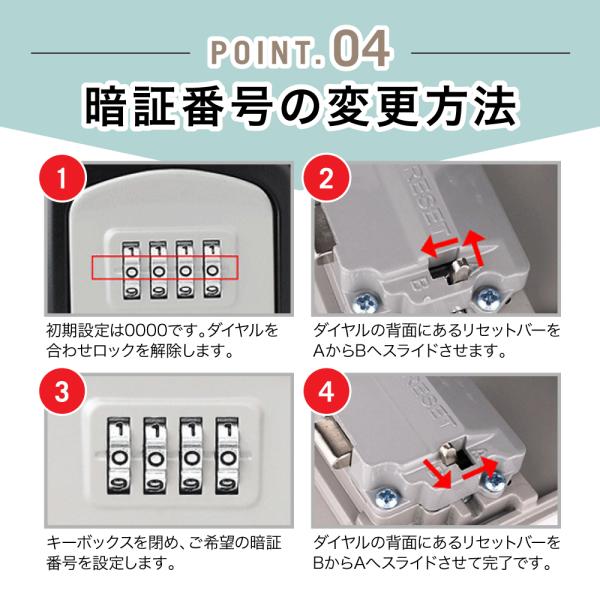 POINT. 04
暗証番号の変更方法

1

1 1 1 1
0 0 0 0
9 9 9 9

初期設定は0000です。ダイヤルを合わせロックを解除します。

2

RESET
B

ダイヤルの背面にあるリセットバーをAからBへスライドさせます。

3

1 1 1 1
0 0 0 0
9 9 9 9

キーボックスを閉め、ご希望の暗証番号を設定します。

4

RESET
A

ダイヤルの背面にあるリセットバーをBからAへスライドさせて完了です。