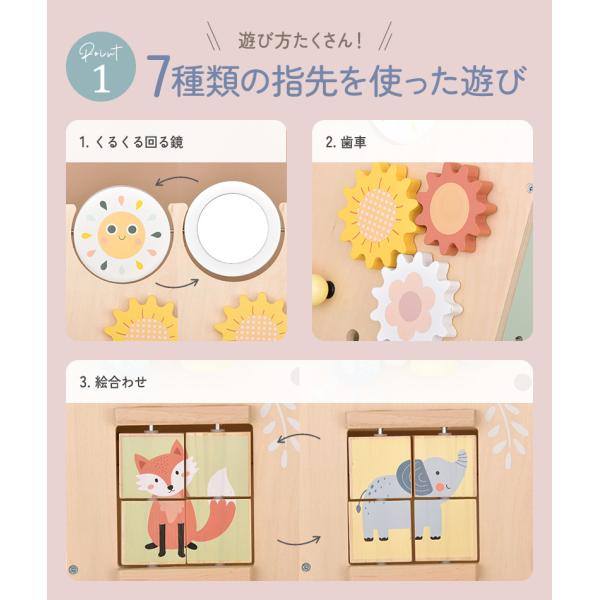 Point
1

遊び方たくさん!

7種類の指先を使った遊び

1. くるくる回る鏡

2. 歯車

3. 絵合わせ