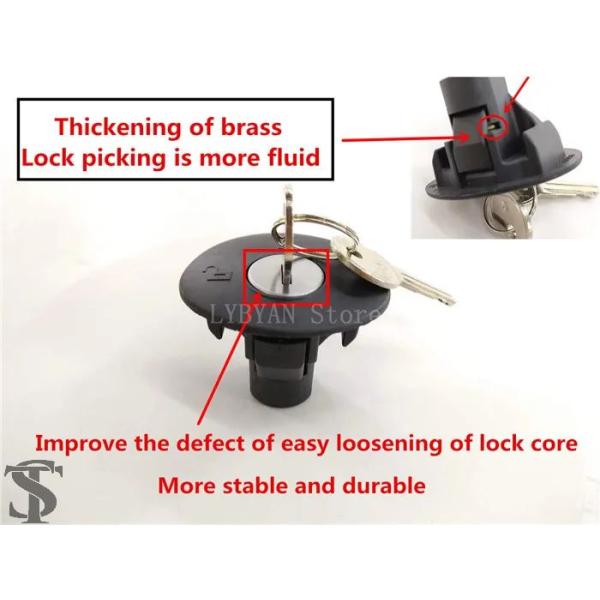 Thickening of brass
Lock picking is more fluid

LYBYAN Store

Improve the defect of easy loosening of lock core

More stable and durable

ST