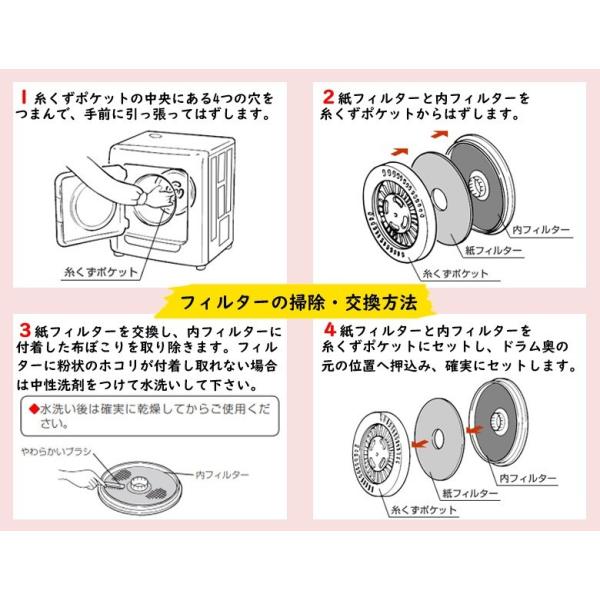 1 糸くずポケットの中央にある4つの穴をつまんで、手前に引っ張ってはずします。

糸くずポケット

2 紙フィルターと内フィルターを糸くずポケットからはずします。

内フィルター

紙フィルター

糸くずポケット

フィルターの掃除・交換方法

3 紙フィルターを交換し、内フィルターに付着した布ぼこりを取り除きます。フィルターに粉状のホコリが付着し取れない場合は中性洗剤をつけて水洗いして下さい。

◆水洗い後は確実に乾燥してからご使用ください。

やわらかいブラシ

内フィルター

4 紙フィルターと内フィルターを糸くずポケットにセットし、ドラム奥の元の位置へ押込み、確実にセットします。

内フィルター

紙フィルター

糸くずポケット